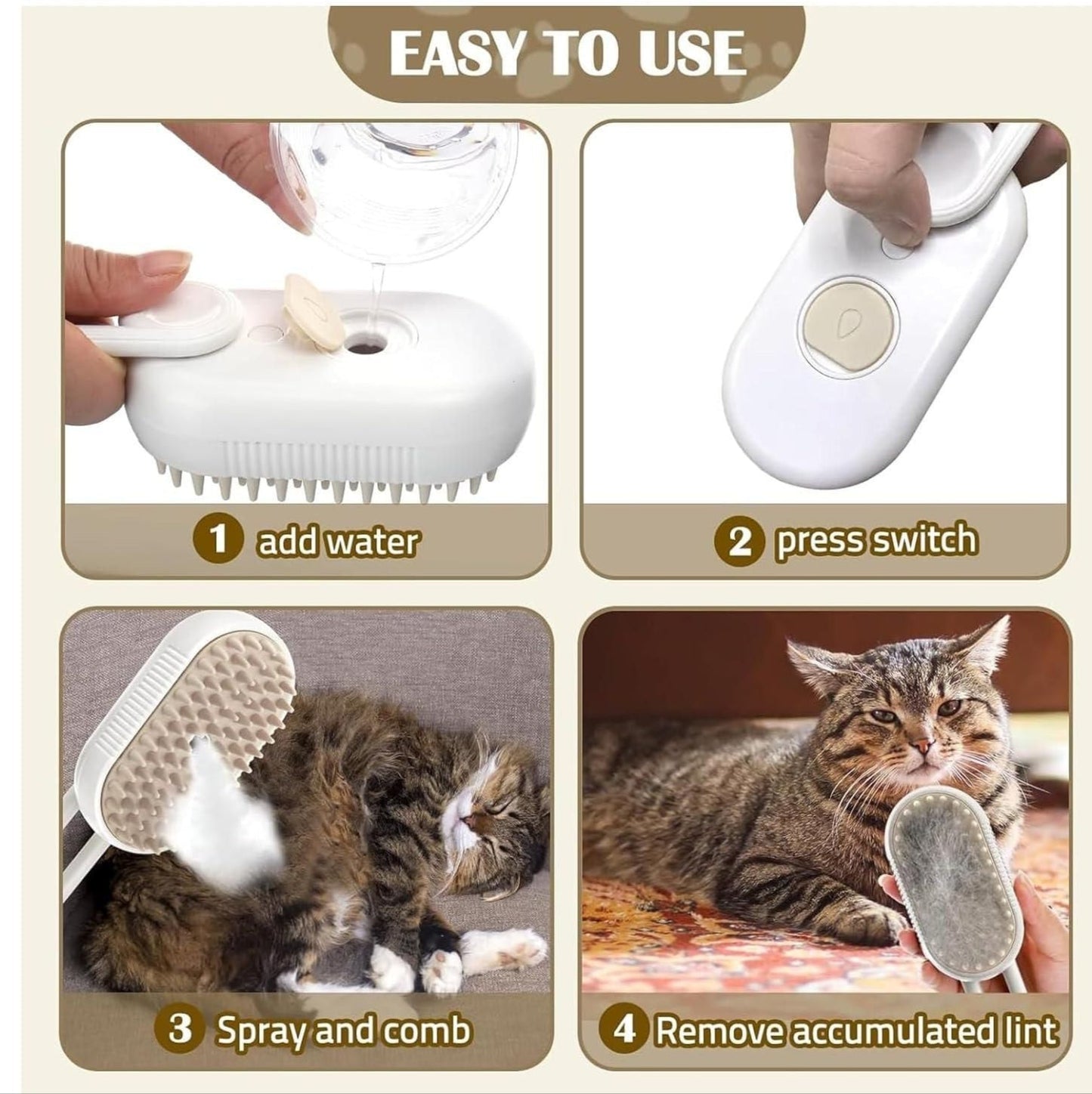 EASY TO USE

1 add water

2 press switch

3 Spray and comb

4 Remove accumulated lint