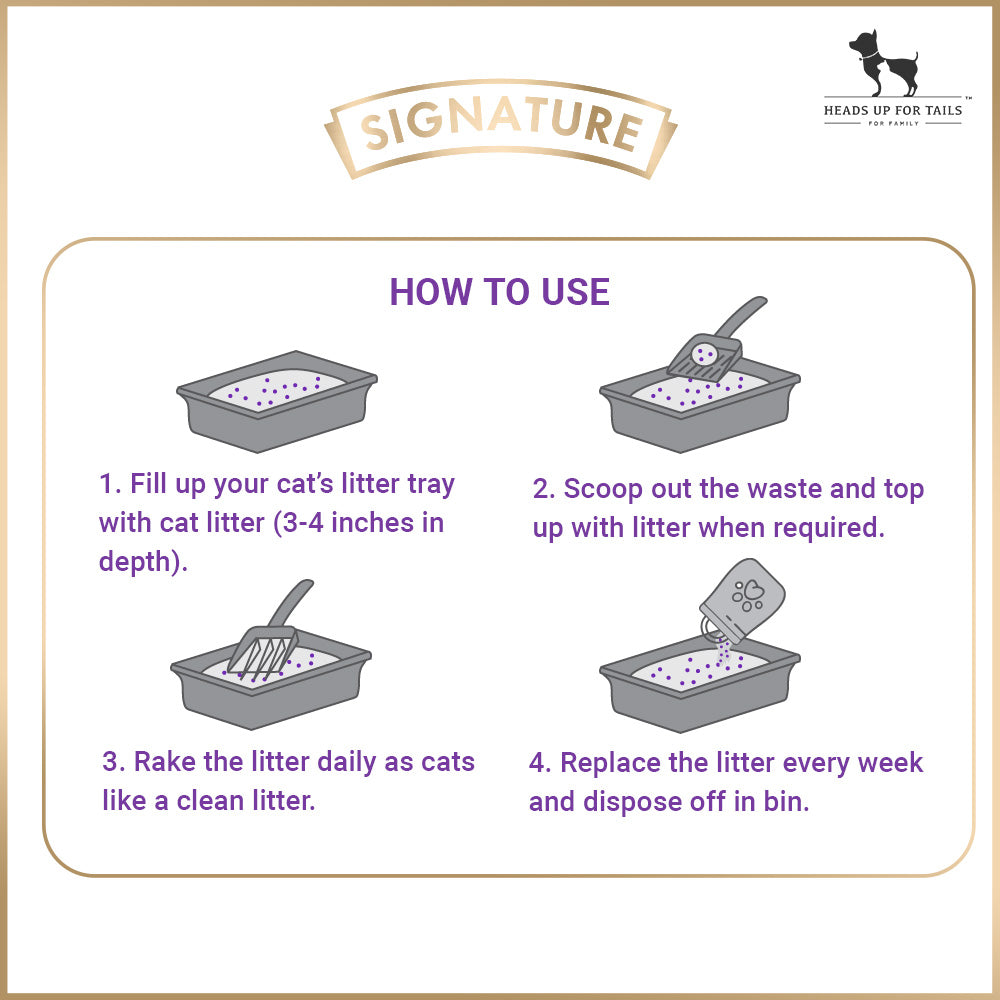 SIGNATURE

HEADS UP FOR TAILS™
FOR FAMILY

HOW TO USE

1. Fill up your cat's litter tray with cat litter (3-4 inches in depth).

2. Scoop out the waste and top up with litter when required.

3. Rake the litter daily as cats like a clean litter.

4. Replace the litter every week and dispose off in bin.