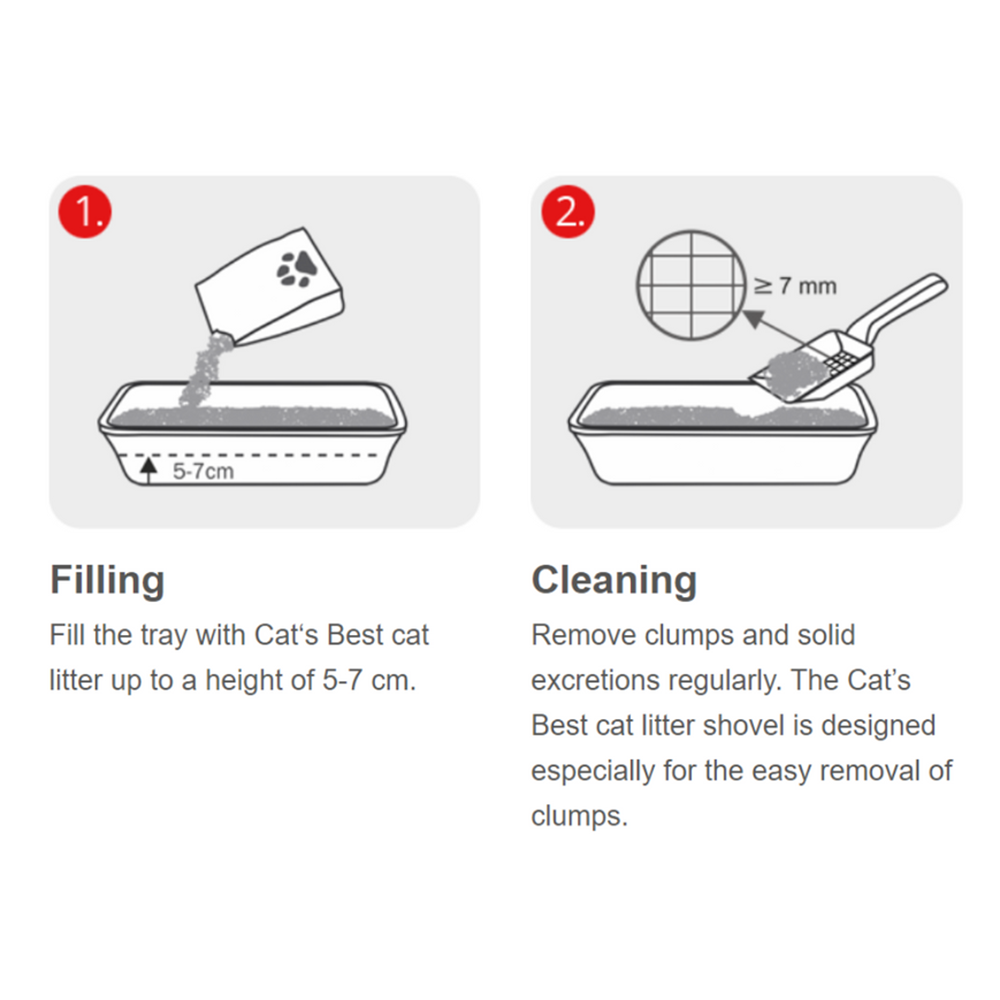 1.

5-7cm

Filling

Fill the tray with Cat‘s Best cat litter up to a height of 5-7 cm.

2.

$\geq$ 7 mm

Cleaning

Remove clumps and solid excretions regularly. The Cat’s Best cat litter shovel is designed especially for the easy removal of clumps.