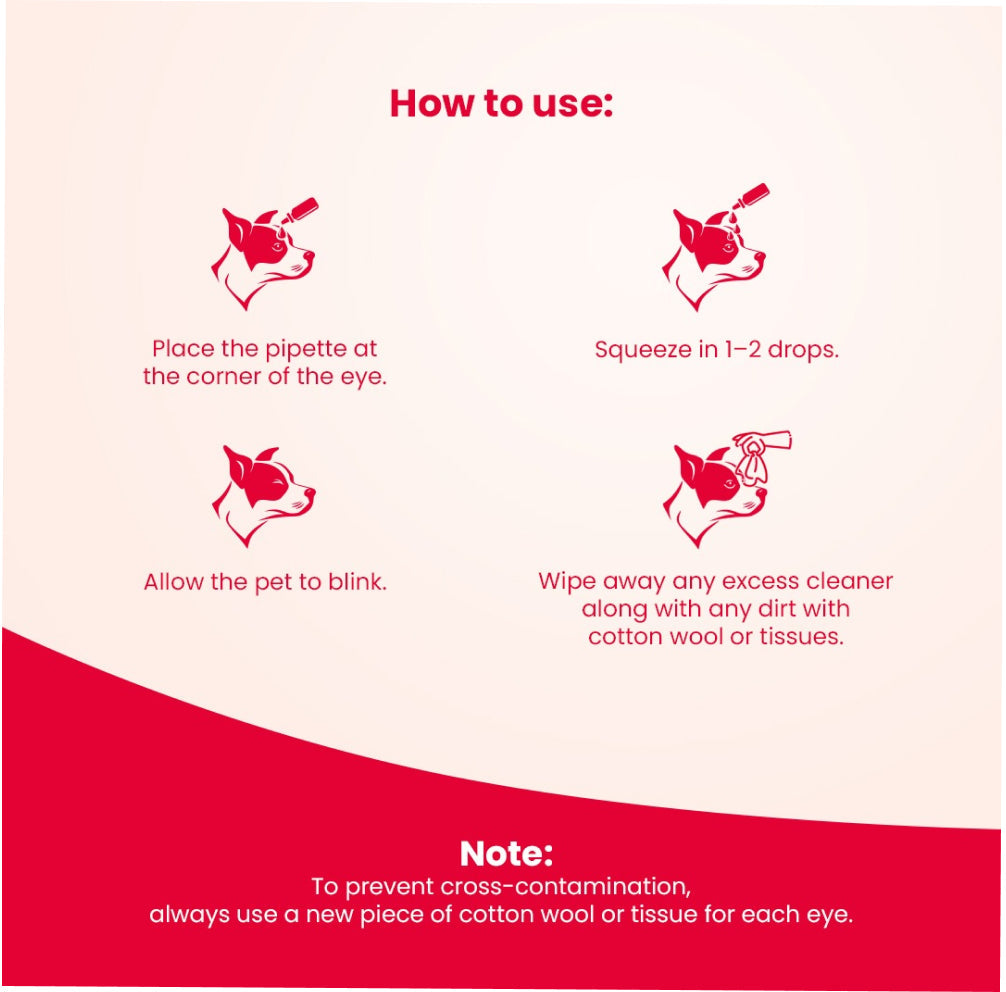 How to use:

Place the pipette at the corner of the eye.

Squeeze in 1–2 drops.

Allow the pet to blink.

Wipe away any excess cleaner along with any dirt with cotton wool or tissues.

Note:
To prevent cross-contamination, always use a new piece of cotton wool or tissue for each eye.