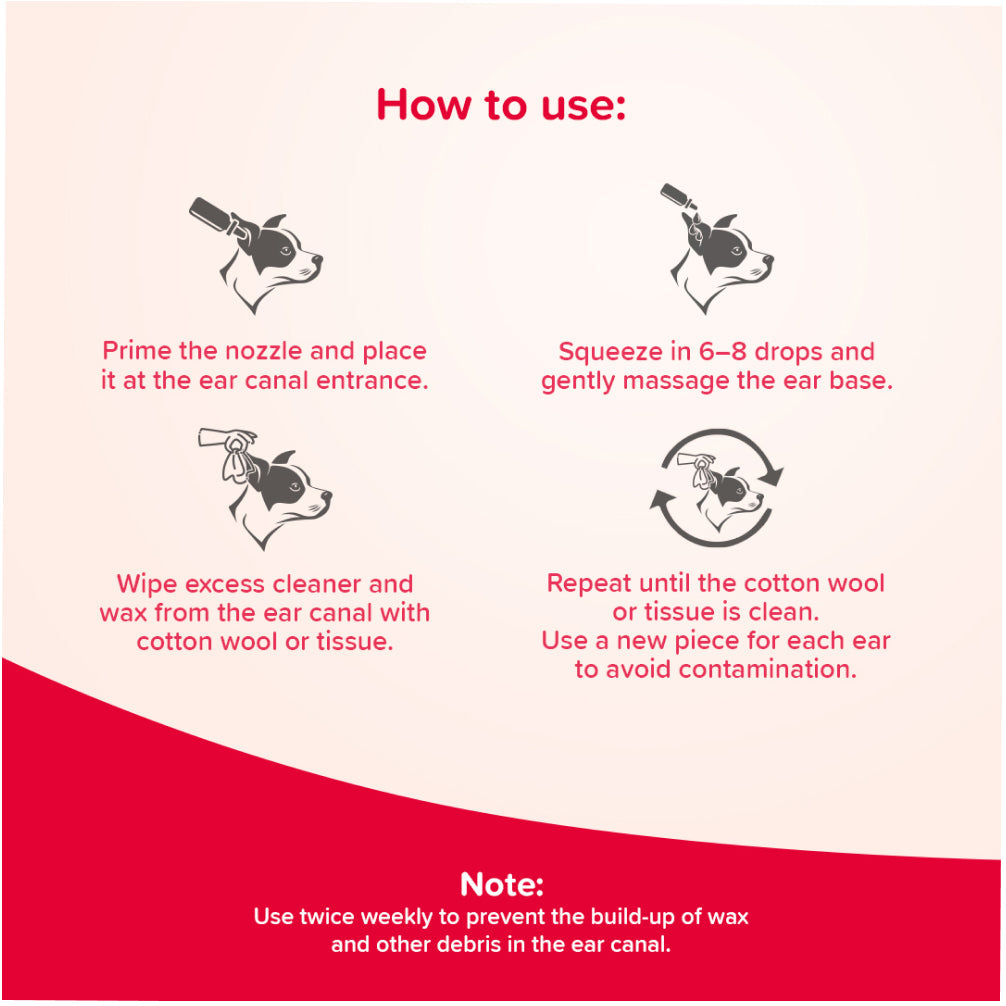 How to use:

Prime the nozzle and place it at the ear canal entrance.

Squeeze in 6–8 drops and gently massage the ear base.

Wipe excess cleaner and wax from the ear canal with cotton wool or tissue.

Repeat until the cotton wool or tissue is clean.
Use a new piece for each ear to avoid contamination.

Note:
Use twice weekly to prevent the build-up of wax and other debris in the ear canal.